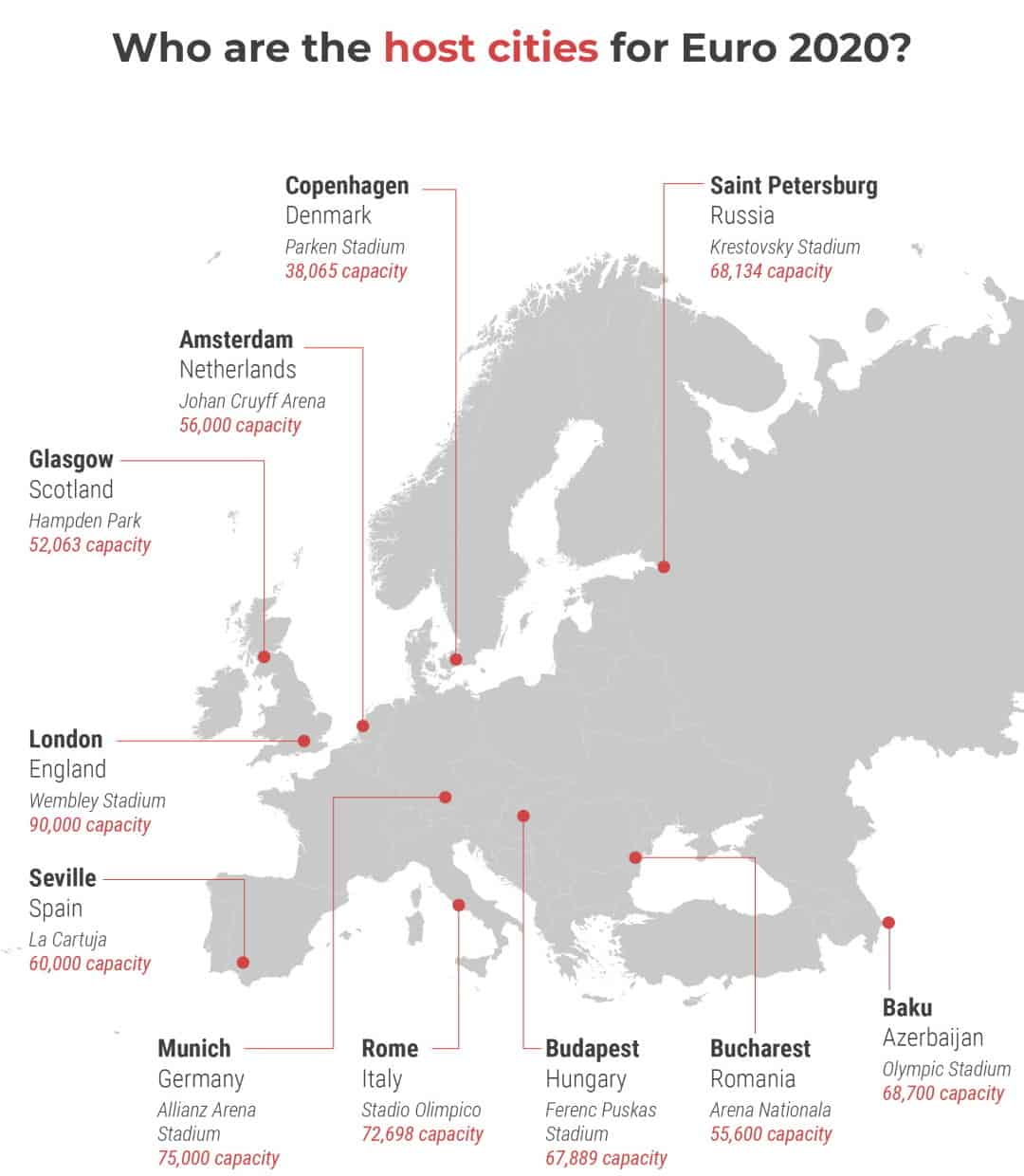 Who are the host cities for Euro 2020?

Copenhagen
Denmark
Parken Stadium
38,065 capacity

Saint Petersburg
Russia
Krestovsky Stadium
68,134 capacity

Amsterdam
Netherlands
Johan Cruyff Arena
56,000 capacity

Glasgow
Scotland
Hampden Park
52,063 capacity

London
England
Wembley Stadium
90,000 capacity

Seville
Spain
La Cartuja
60,000 capacity

Munich
Germany
Allianz Arena Stadium
75,000 capacity

Rome
Italy
Stadio Olimpico
72,698 capacity

Budapest
Hungary
Ferenc Puskas Stadium
67,889 capacity

Bucharest
Romania
Arena Nationala
55,600 capacity

Baku
Azerbaijan
Olympic Stadium
68,700 capacity