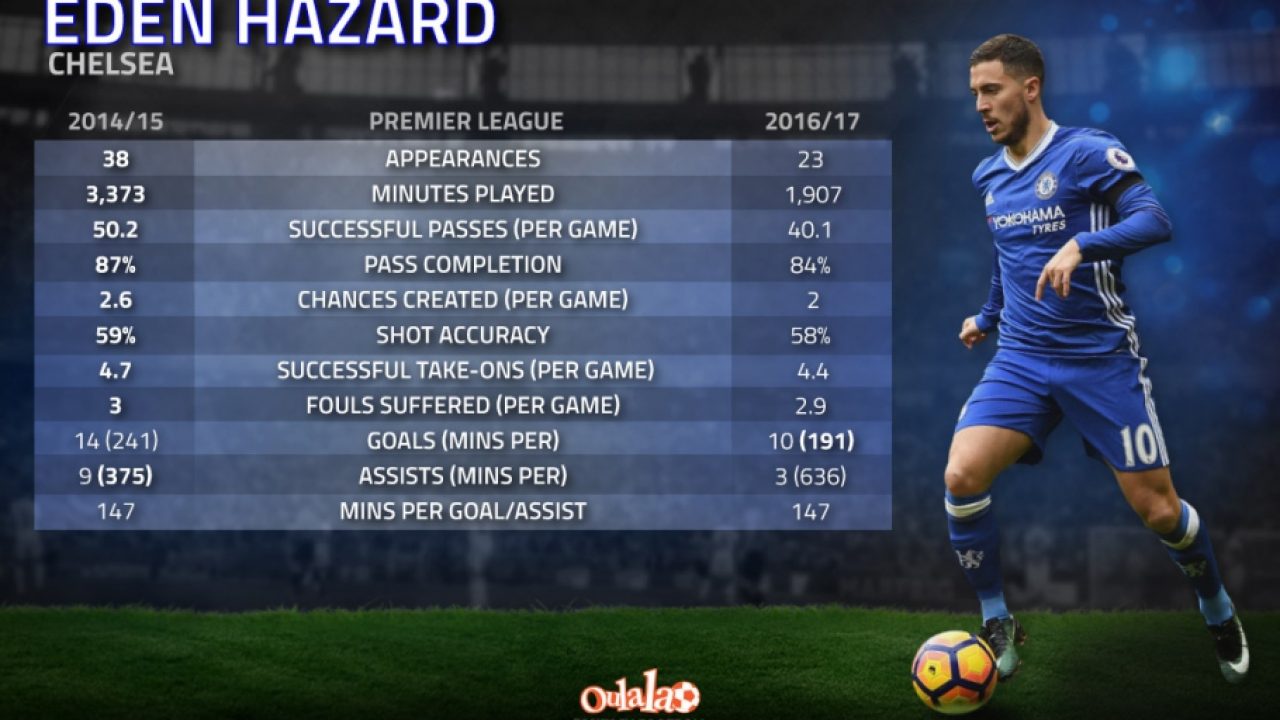 EDEN HAZARD
CHELSEA

| 2014/15 | PREMIER LEAGUE | 2016/17 |
|---|---|---|
| 38 | APPEARANCES | 23 |
| 3,373 | MINUTES PLAYED | 1,907 |
| 50.2 | SUCCESSFUL PASSES (PER GAME) | 40.1 |
| 87% | PASS COMPLETION | 84% |
| 2.6 | CHANCES CREATED (PER GAME) | 2 |
| 59% | SHOT ACCURACY | 58% |
| 4.7 | SUCCESSFUL TAKE-ONS (PER GAME) | 4.4 |
| 3 | FOULS SUFFERED (PER GAME) | 2.9 |
| 14 (241) | GOALS (MINS PER) | 10 (191) |
| 9 (375) | ASSISTS (MINS PER) | 3 (636) |
| 147 | MINS PER GOAL/ASSIST | 147 |

YOKOHAMA TYRES
10

Oulala