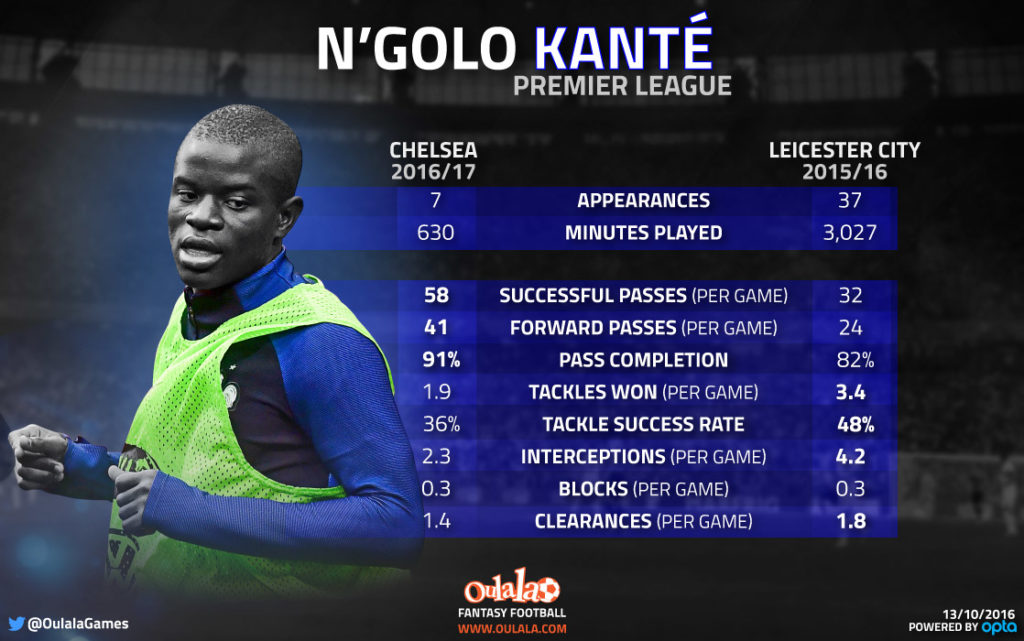 N'GOLO KANTÉ
PREMIER LEAGUE

| CHELSEA 2016/17 | | LEICESTER CITY 2015/16 |
|---|---|---|
| 7 | APPEARANCES | 37 |
| 630 | MINUTES PLAYED | 3,027 |
| 58 | SUCCESSFUL PASSES (PER GAME) | 32 |
| 41 | FORWARD PASSES (PER GAME) | 24 |
| 91% | PASS COMPLETION | 82% |
| 1.9 | TACKLES WON (PER GAME) | 3.4 |
| 36% | TACKLE SUCCESS RATE | 48% |
| 2.3 | INTERCEPTIONS (PER GAME) | 4.2 |
| 0.3 | BLOCKS (PER GAME) | 0.3 |
| 1.4 | CLEARANCES (PER GAME) | 1.8 |

@OulalaGames

Oulala
FANTASY FOOTBALL
WWW.OULALA.COM

13/10/2016
POWERED BY opta