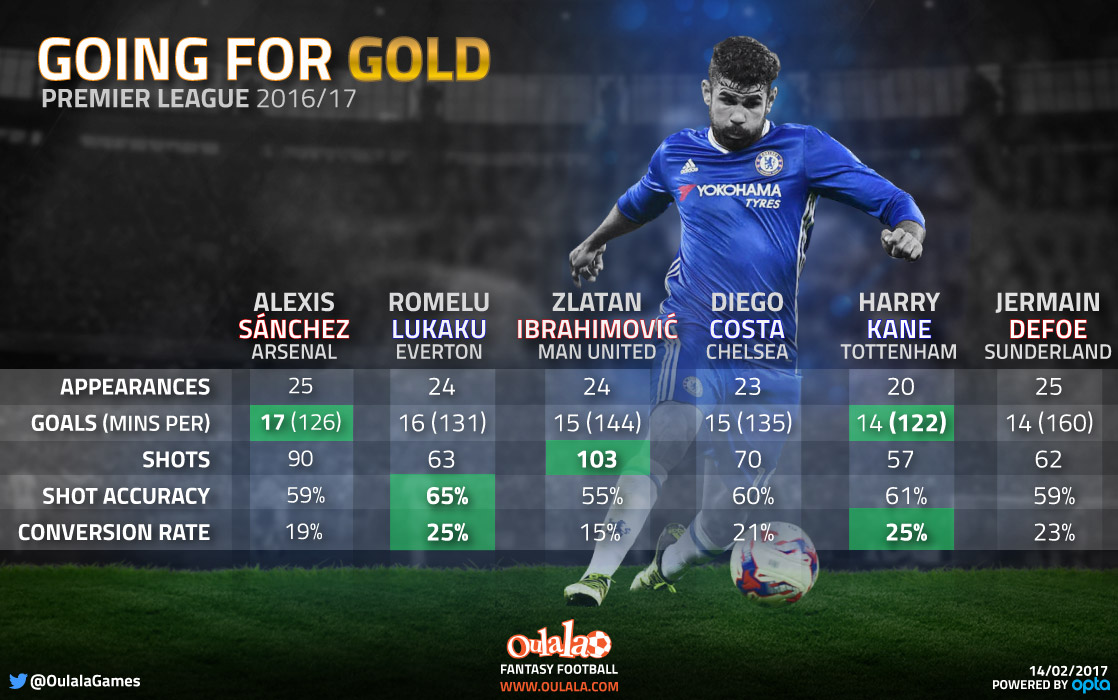 GOING FOR GOLD
PREMIER LEAGUE 2016/17

YOKOHAMA TYRES

| | ALEXIS SÁNCHEZ ARSENAL | ROMELU LUKAKU EVERTON | ZLATAN IBRAHIMOVIĆ MAN UNITED | DIEGO COSTA CHELSEA | HARRY KANE TOTTENHAM | JERMAIN DEFOE SUNDERLAND |
|---|---|---|---|---|---|---|
| APPEARANCES | 25 | 24 | 24 | 23 | 20 | 25 |
| GOALS (MINS PER) | 17 (126) | 16 (131) | 15 (144) | 15 (135) | 14 (122) | 14 (160) |
| SHOTS | 90 | 63 | 103 | 70 | 57 | 62 |
| SHOT ACCURACY | 59% | 65% | 55% | 60% | 61% | 59% |
| CONVERSION RATE | 19% | 25% | 15% | 21% | 25% | 23% |

@OulalaGames

Oulala
FANTASY FOOTBALL
WWW.OULALA.COM

14/02/2017
POWERED BY opta