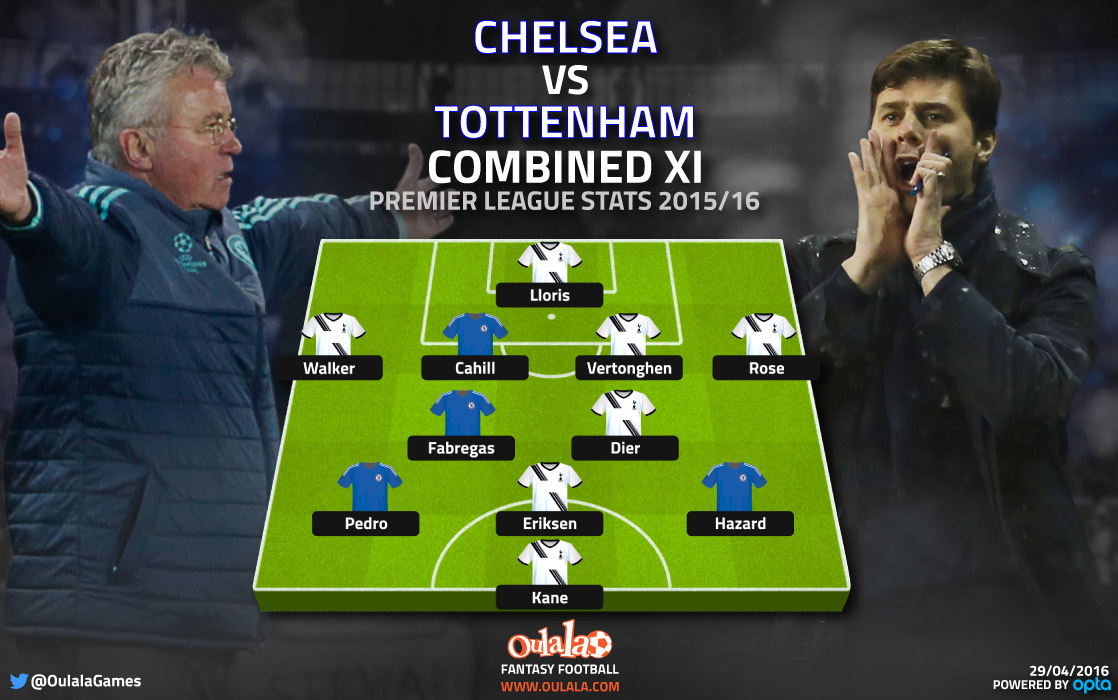 CHELSEA
VS
TOTTENHAM
COMBINED XI
PREMIER LEAGUE STATS 2015/16

Lloris

Walker
Cahill
Vertonghen
Rose

Fabregas
Dier

Pedro
Eriksen
Hazard

Kane

@OulalaGames

Oulala
FANTASY FOOTBALL
WWW.OULALA.COM

29/04/2016
POWERED BY opta